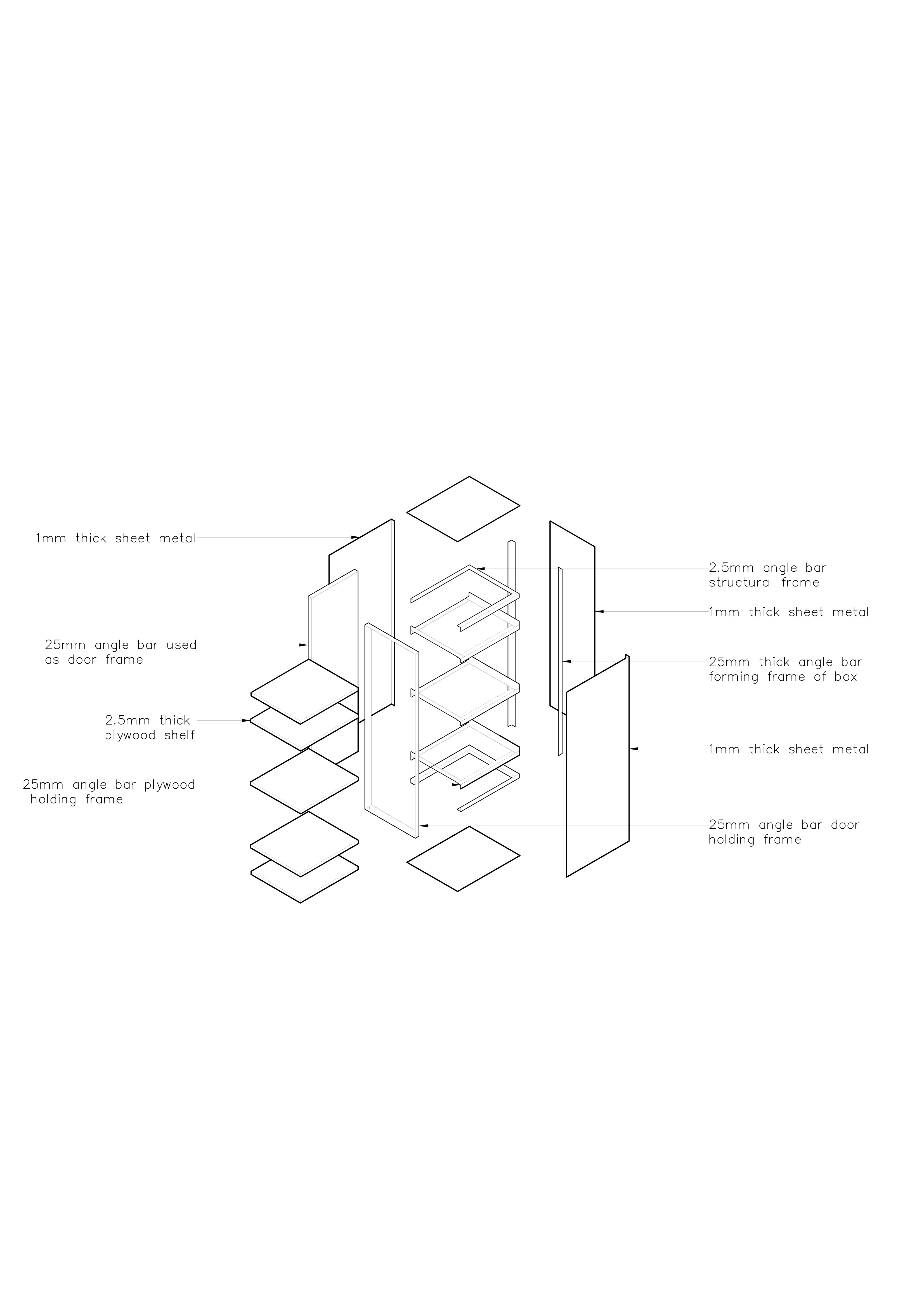 1mm thick sheet metal

25mm angle bar used as door frame

2.5mm thick plywood shelf

25mm angle bar plywood holding frame

2.5mm angle bar structural frame

1mm thick sheet metal

25mm thick angle bar forming frame of box

1mm thick sheet metal

25mm angle bar door holding frame