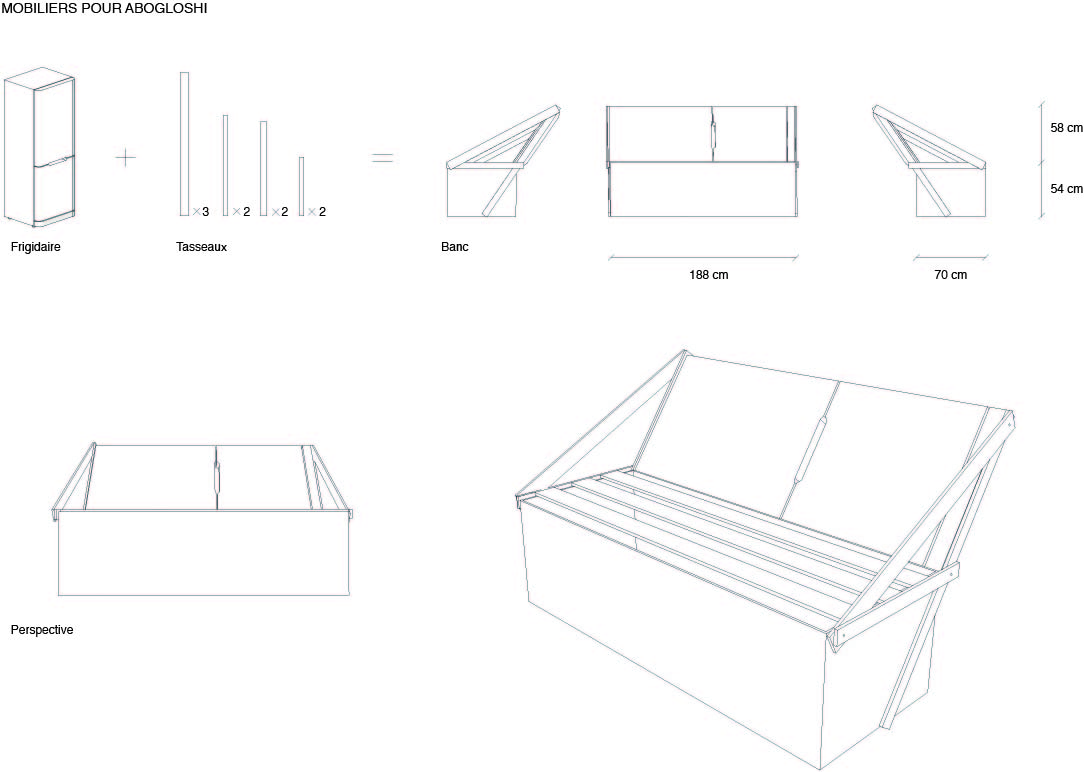 MOBILIERS POUR ABOGLOSHI

+

×3 ×2 ×2 ×2

=

58 cm

54 cm

Frigidaire

Tasseaux

Banc

188 cm

70 cm

Perspective